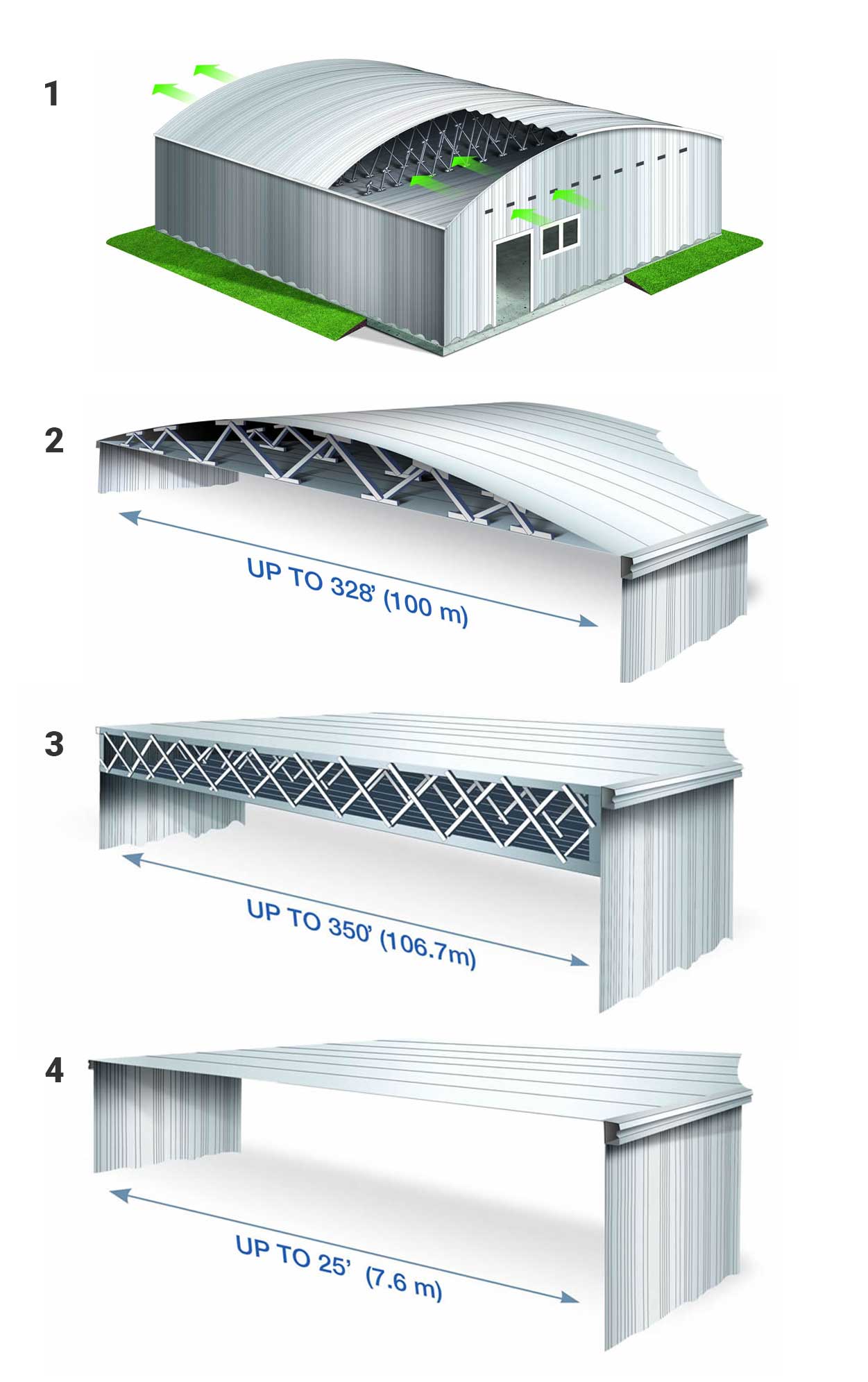 1

2

UP TO 328' (100 m)

3

UP TO 350' (106.7m)

4

UP TO 25' (7.6 m)