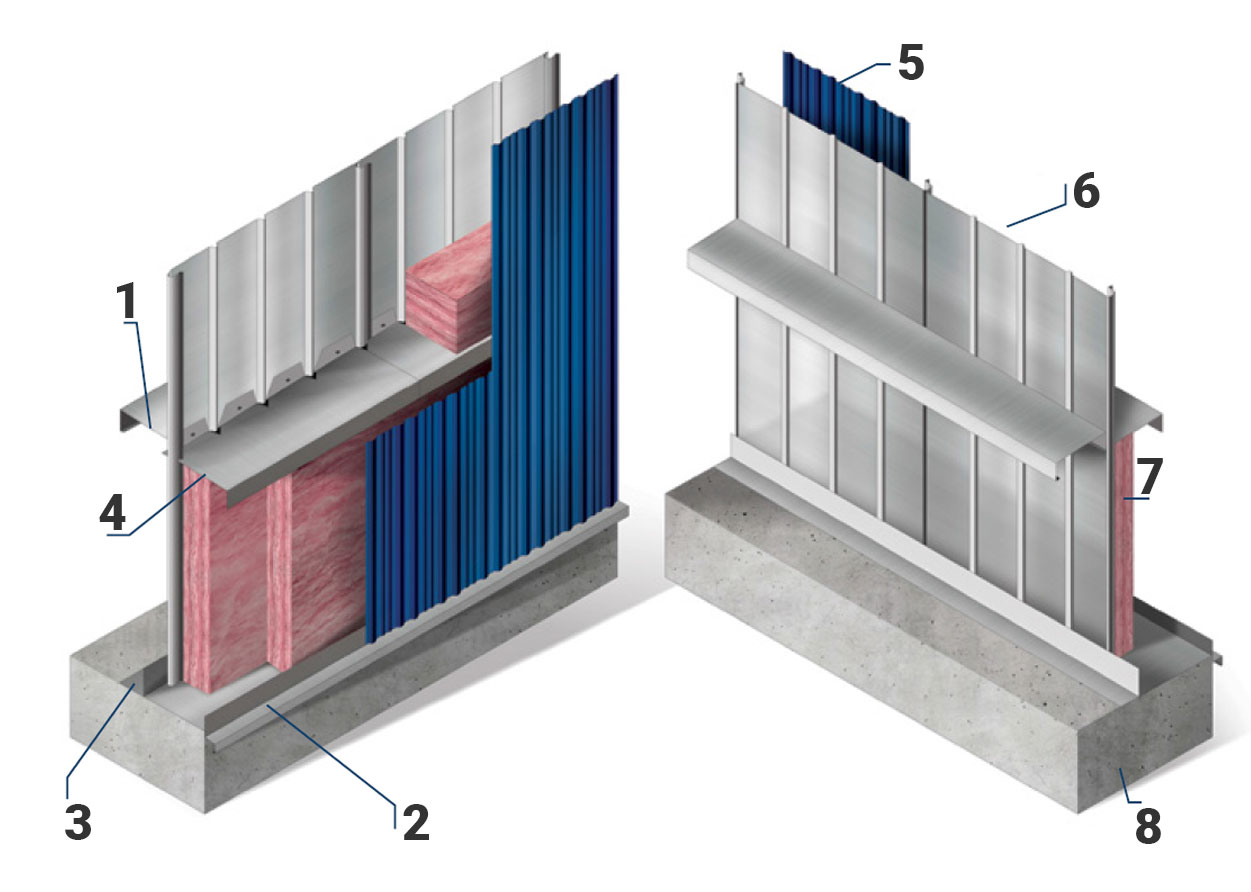 1
4
3
2
5
6
7
8