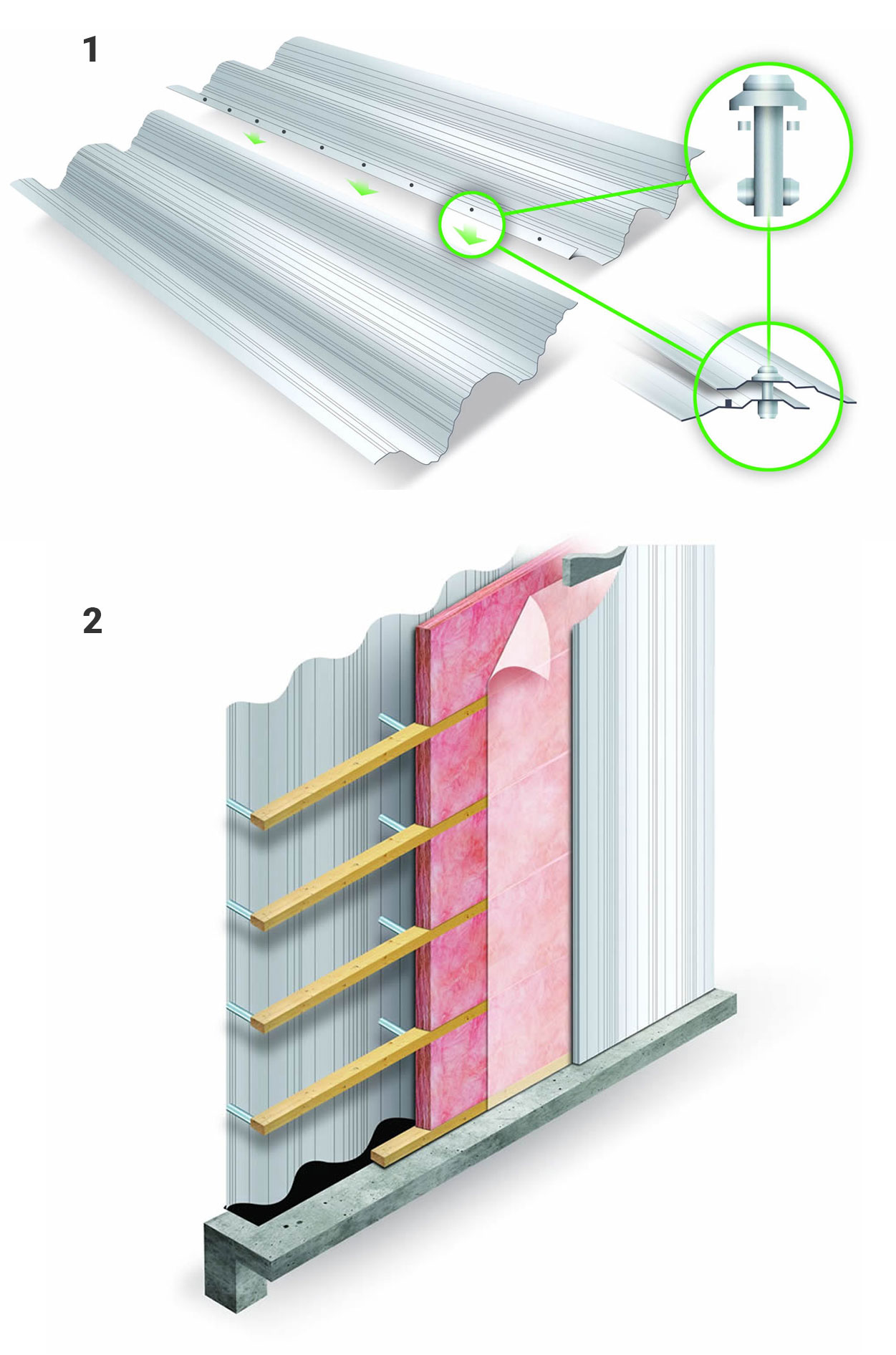 1

2